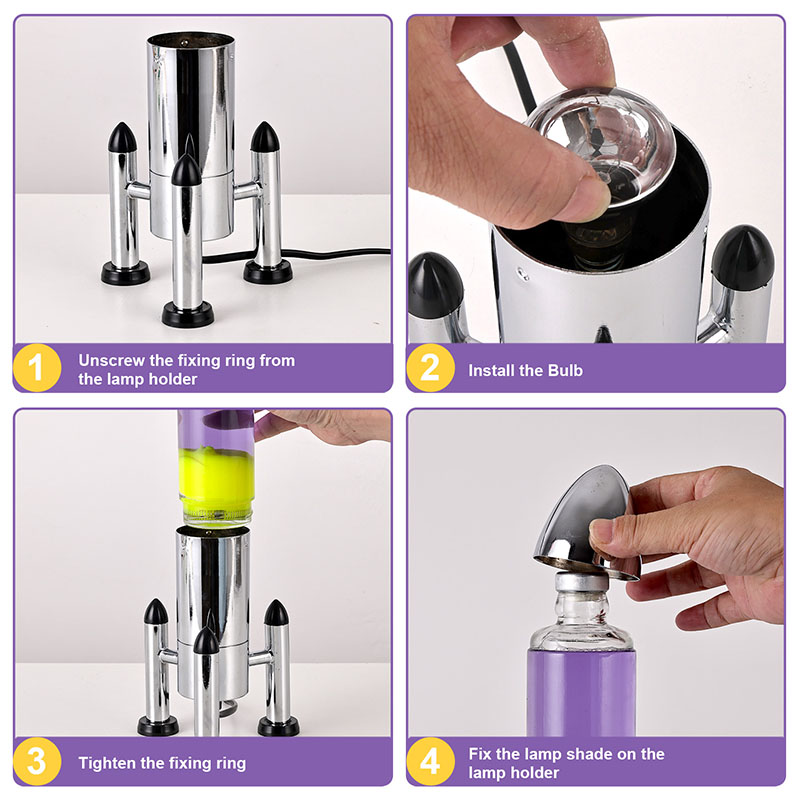 1
Unscrew the fixing ring from the lamp holder

2
Install the Bulb

3
Tighten the fixing ring

4
Fix the lamp shade on the lamp holder